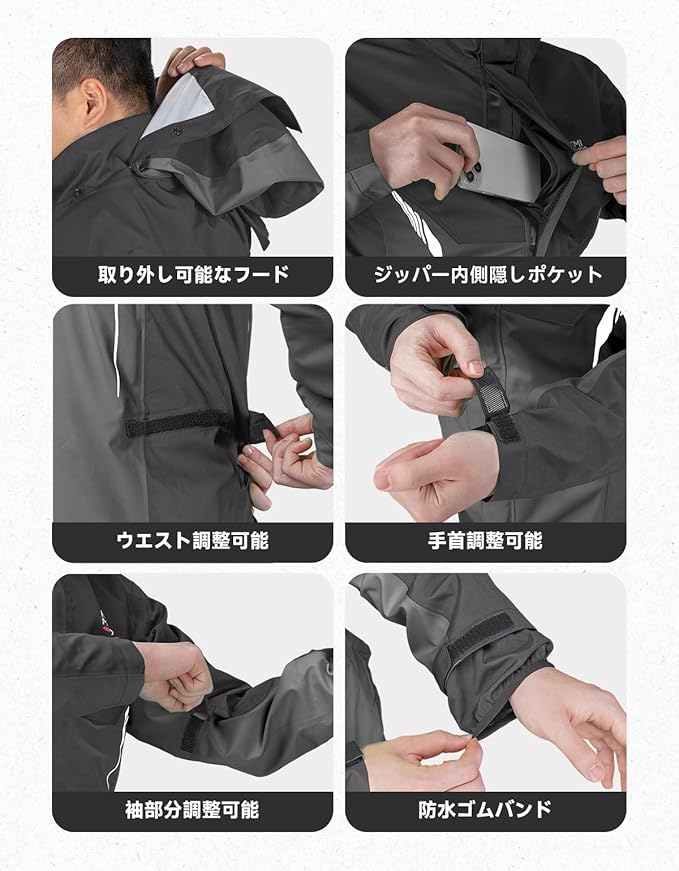 取り外し可能なフード

ジッパー内側隠しポケット

ウエスト調整可能

手首調整可能

袖部分調整可能

防水ゴムバンド