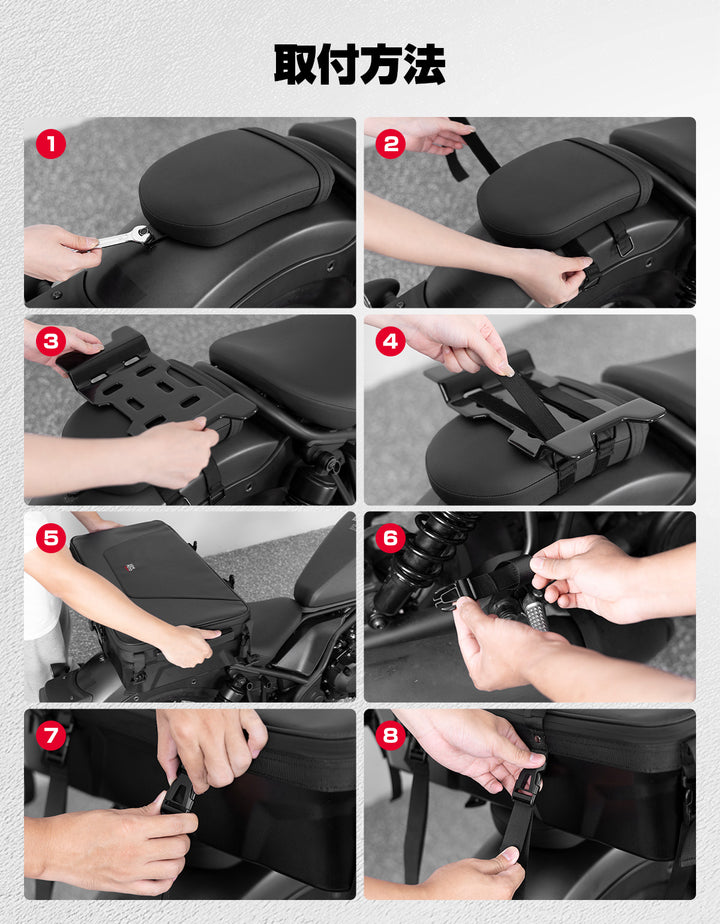 取付方法

1

2

3

4

5

6

7

8