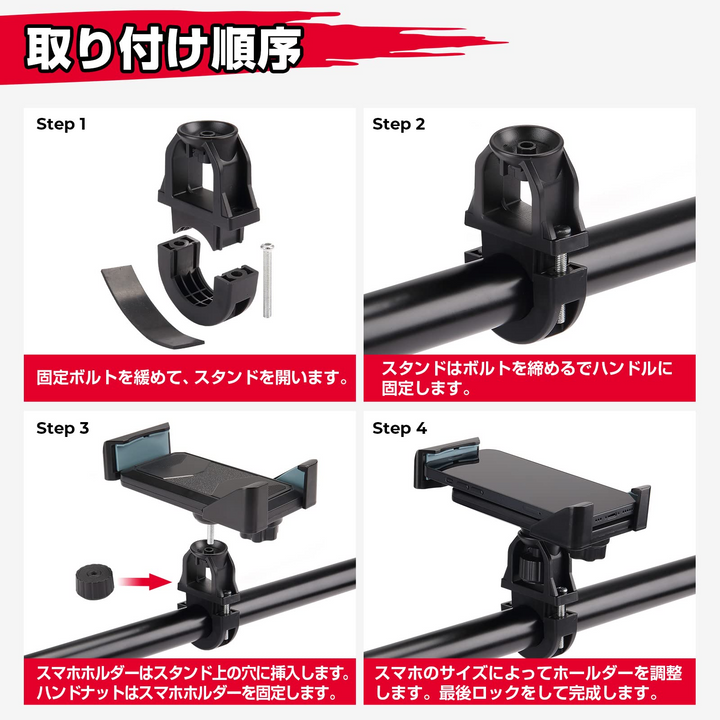 取り付け順序

Step 1

固定ボルトを緩めて、スタンドを開います。

Step 2

スタンドはボルトを締めるでハンドルに固定します。

Step 3

スマホホルダーはスタンド上の穴に挿入します。ハンドナットはスマホホルダーを固定します。

Step 4

スマホのサイズによってホールダーを調整します。最後ロックをして完成します。