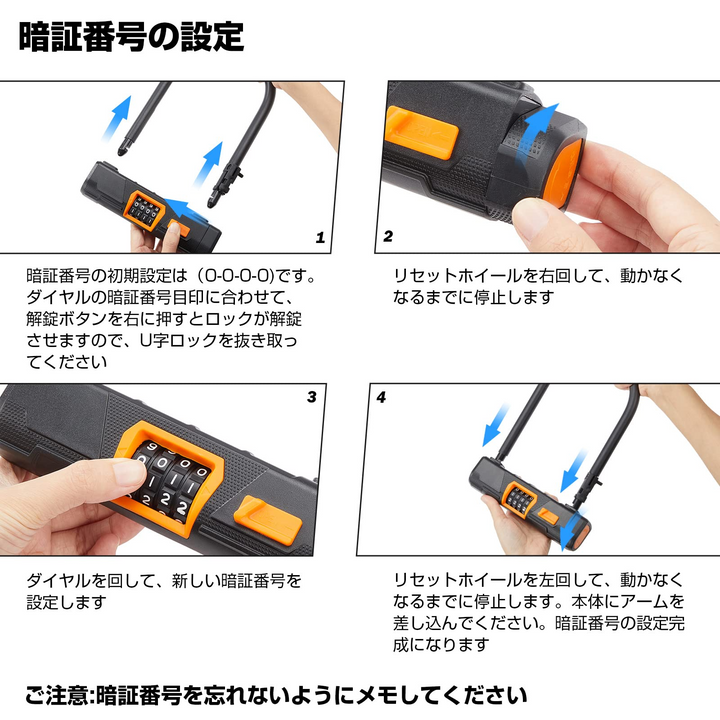 暗証番号の設定

1

暗証番号の初期設定は（0-0-0-0)です。ダイヤルの暗証番号目印に合わせて、解錠ボタンを右に押すとロックが解錠させますので、U字ロックを抜き取ってください

2

リセットホイールを右回して、動かなくなるまでに停止します

3

ダイヤルを回して、新しい暗証番号を設定します

4

リセットホイールを左回して、動かなくなるまでに停止します。本体にアームを差し込んでください。暗証番号の設定完成になります

ご注意:暗証番号を忘れないようにメモしてください